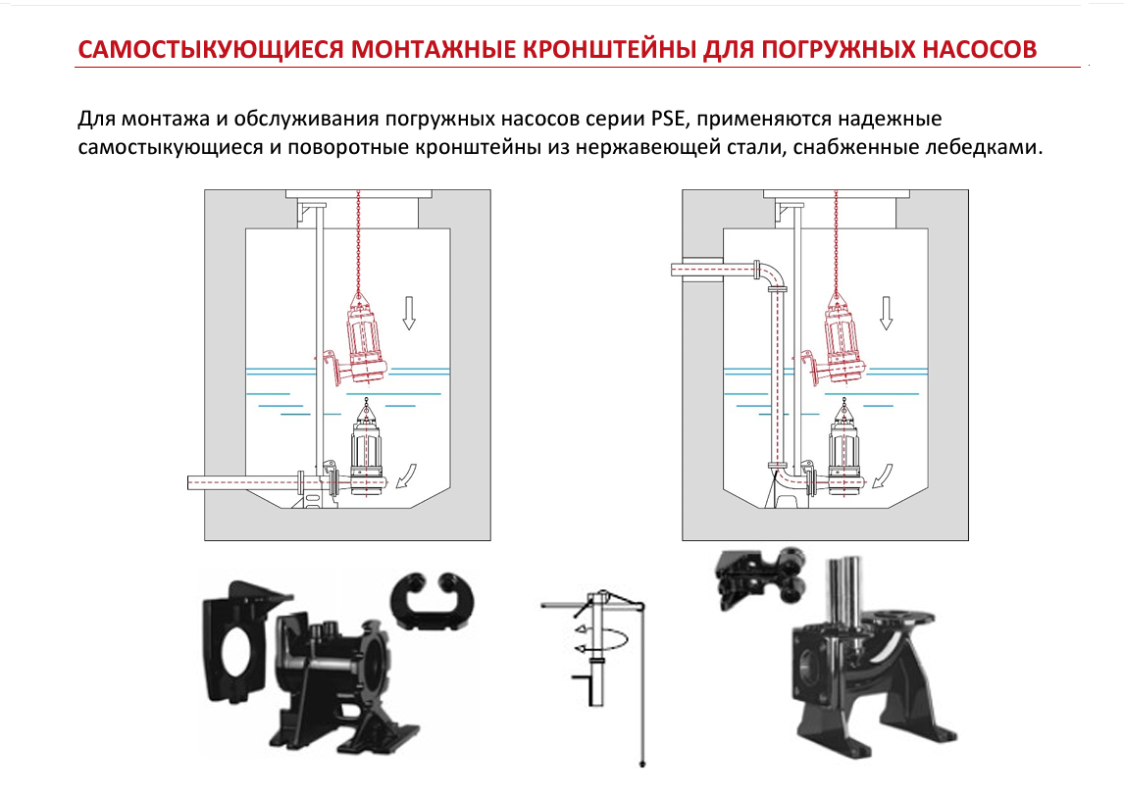 САМОСТЫКУЮЩИЕСЯ МОНТАЖНЫЕ КРОНШТЕЙНЫ ДЛЯ ПОГРУЖНЫХ НАСОСОВ

Для монтажа и обслуживания погружных насосов серии PSE, применяются надежные самостыкующиеся и поворотные кронштейны из нержавеющей стали, снабженные лебедками.