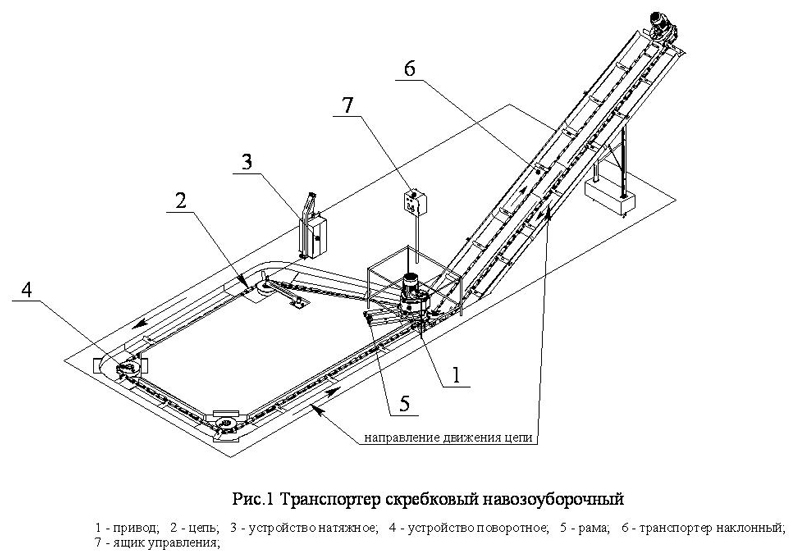 6

7

3

2

4

1

5

направление движения цепи

Рис.1 Транспортер скребковый навозоуборочный

1 - привод; 2 - цепь; 3 - устройство натяжное; 4 - устройство поворотное; 5 - рама; 6 - транспортер наклонный; 7 - ящик управления;