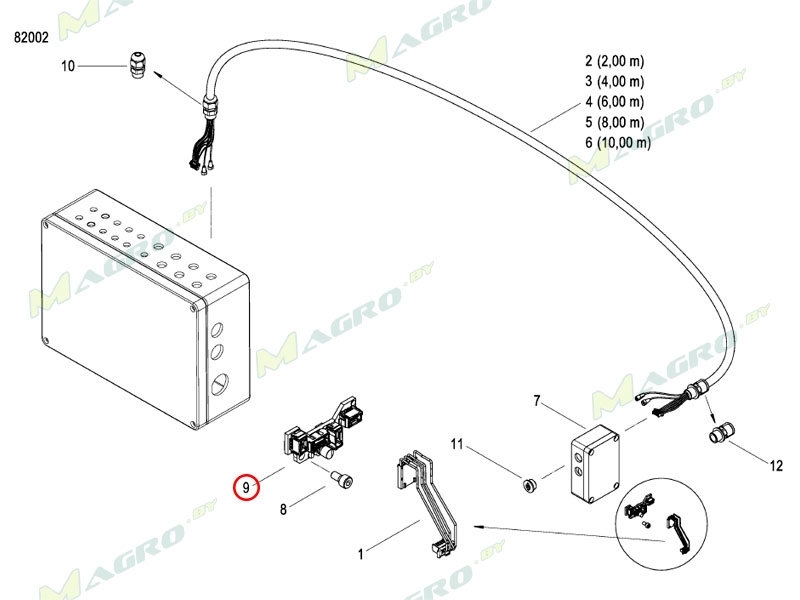 82002

10

2 (2,00 m)
3 (4,00 m)
4 (6,00 m)
5 (8,00 m)
6 (10,00 m)

7

11

12

9

8

1

MAGRO.BY