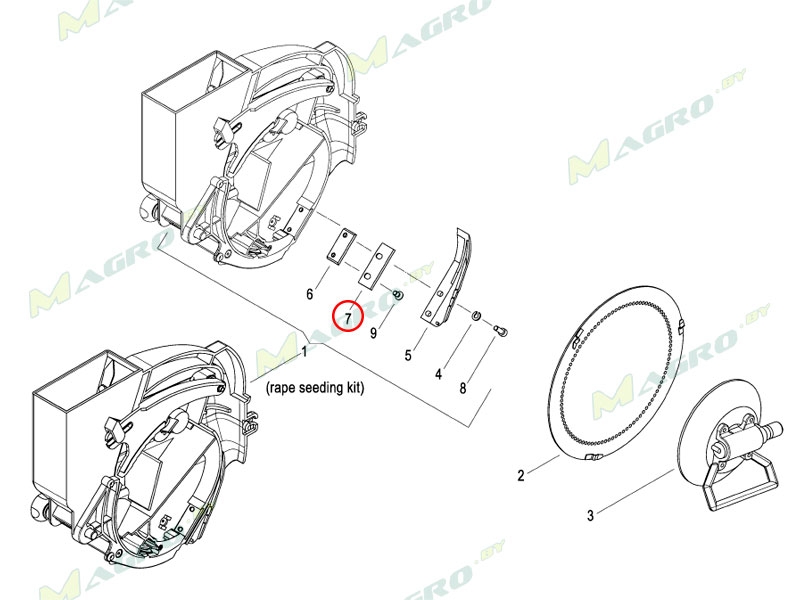 MAGRO.BY
MAGRO.BY
MAGRO.BY
MAGRO.BY
MAGRO.BY
MAGRO.BY
MAGRO.BY

6
7
9
5
4
8
1
(rape seeding kit)
2
3