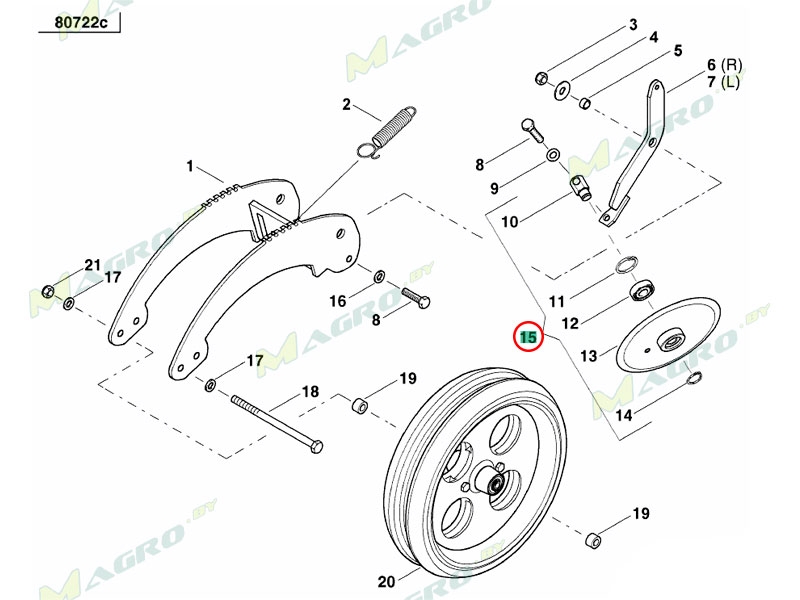 80722c

MAGRO.BY

3
4
5
6 (R)
7 (L)
2
1
8
9
10
21
17
16
8
11
12
15
13
14
17
18
19
19
20